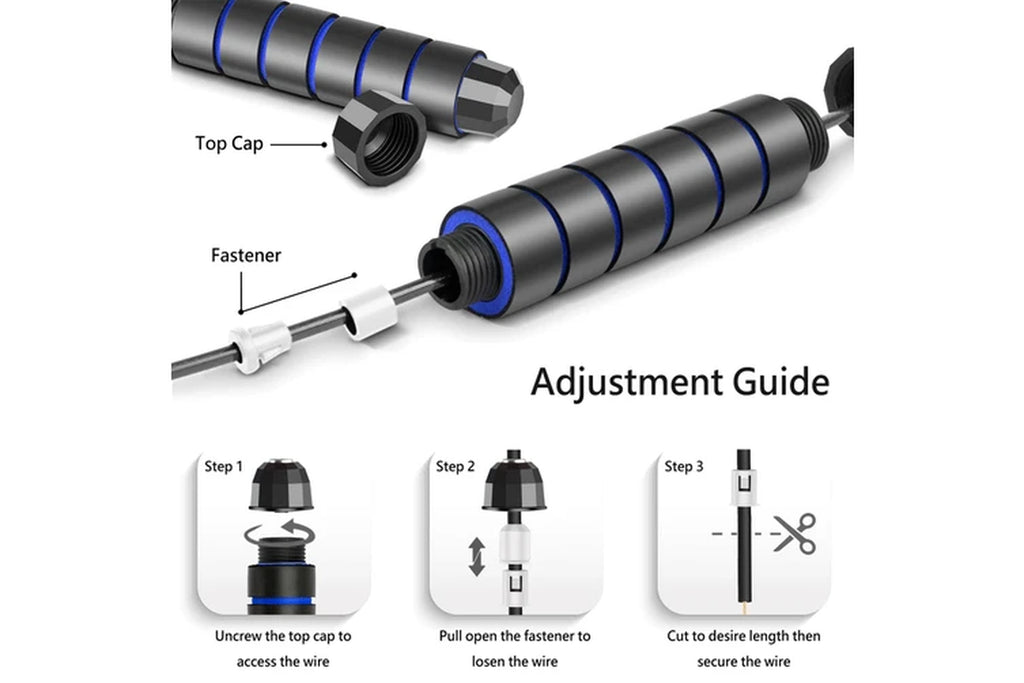 Top Cap

Fastener

Adjustment Guide

Step 1

Uncrew the top cap to access the wire

Step 2

Pull open the fastener to losen the wire

Step 3

Cut to desire length then secure the wire